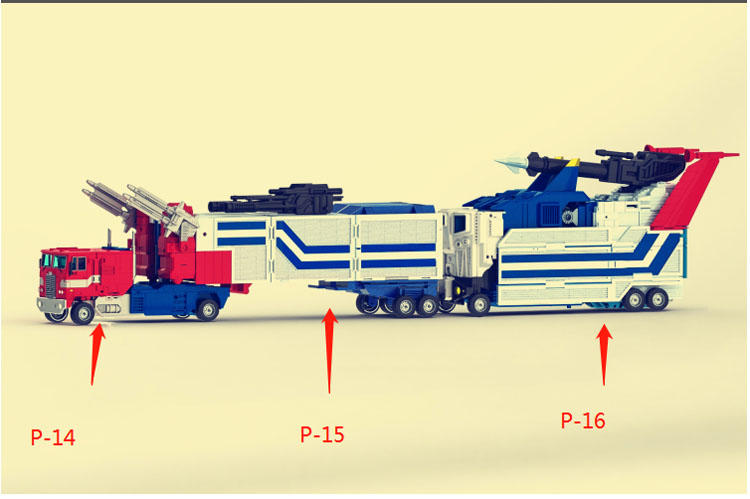 P-14

P-15

P-16