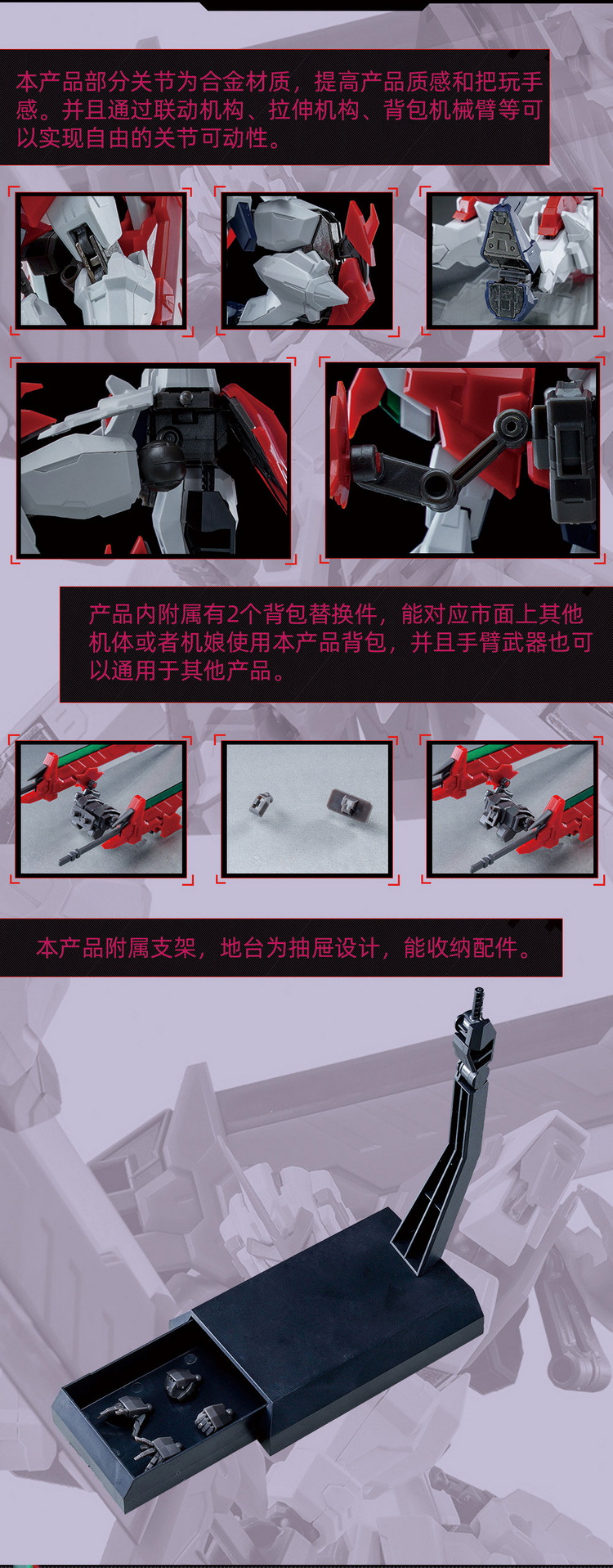 本产品部分关节为合金材质，提高产品质感和把玩手感。并且通过联动机构、拉伸机构、背包机械臂等可以实现自由的关节可动性。

产品内附属有2个背包替换件，能对应市面上其他机体或者机娘使用本产品背包，并且手臂武器也可以通用于其他产品。

本产品附属支架，地台为抽屉设计，能收纳配件。