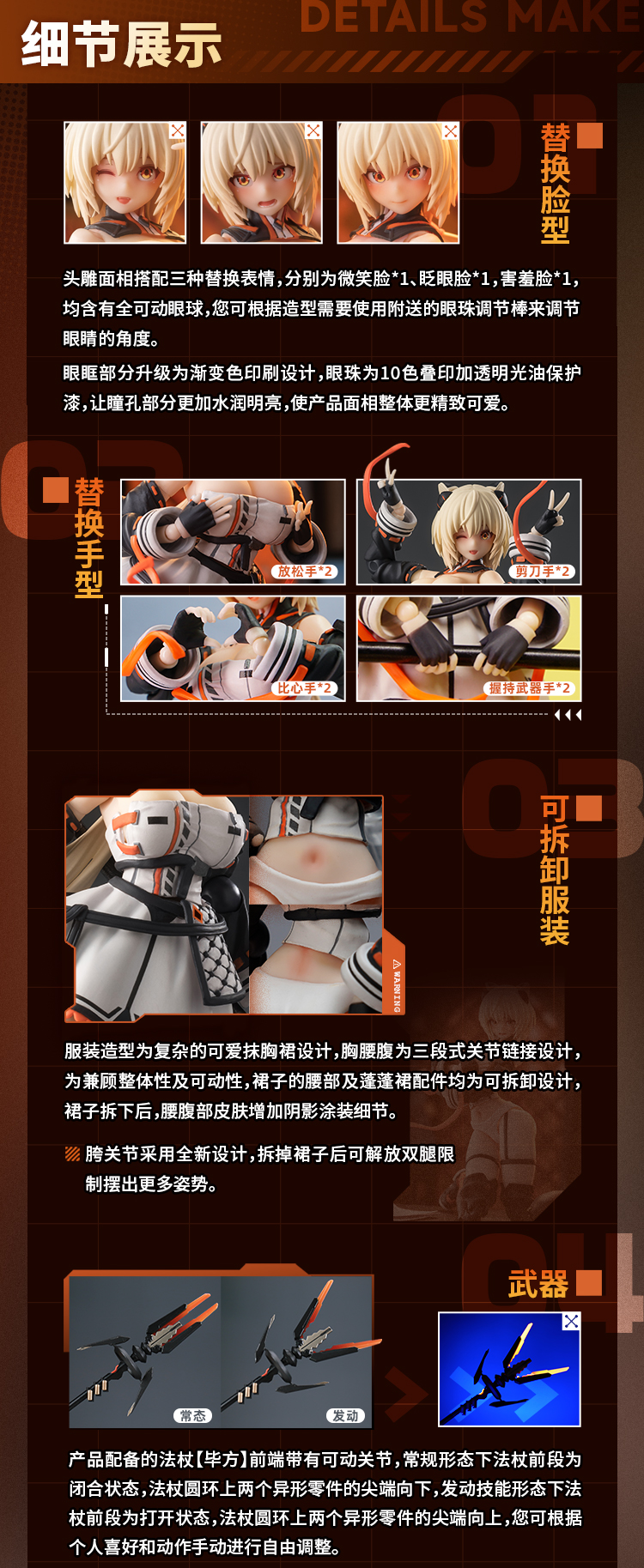 细节展示

DETAILS MAKE

01

替换脸型

头雕面相搭配三种替换表情，分别为微笑脸*1、眨眼脸*1，害羞脸*1，均含有全可动眼球，您可根据造型需要使用附送的眼珠调节棒来调节眼睛的角度。

眼眶部分升级为渐变色印刷设计，眼珠为10色叠印加透明光油保护漆，让瞳孔部分更加水润明亮，使产品面相整体更精致可爱。

02

替换手型

放松手*2

剪刀手*2

比心手*2

握持武器手*2

03

可拆卸服装

WARNING

服装造型为复杂的可爱抹胸裙设计，胸腰腹为三段式关节链接设计，为兼顾整体性及可动性，裙子的腰部及蓬蓬裙配件均为可拆卸设计，裙子拆下后，腰腹部皮肤增加阴影涂装细节。

胯关节采用全新设计，拆掉裙子后可解放双腿限制摆出更多姿势。

04

武器

常态

发动

产品配备的法杖【毕方】前端带有可动关节，常规形态下法杖前段为闭合状态，法杖圆环上两个异形零件的尖端向下，发动技能形态下法杖前段为打开状态，法杖圆环上两个异形零件的尖端向上，您可根据个人喜好和动作手动进行自由调整。