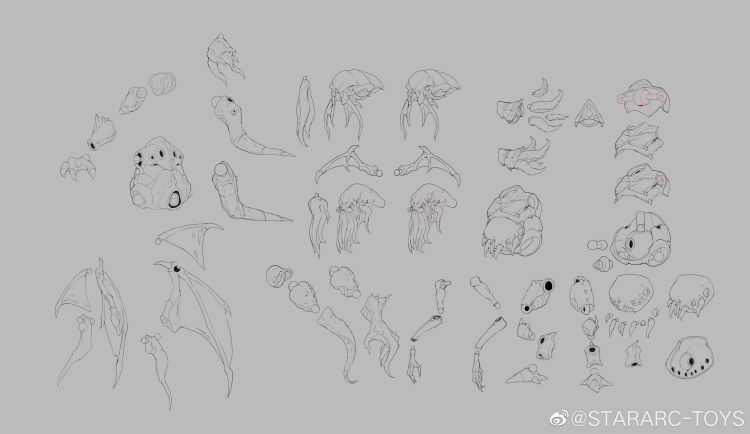 @STARARC-TOYS