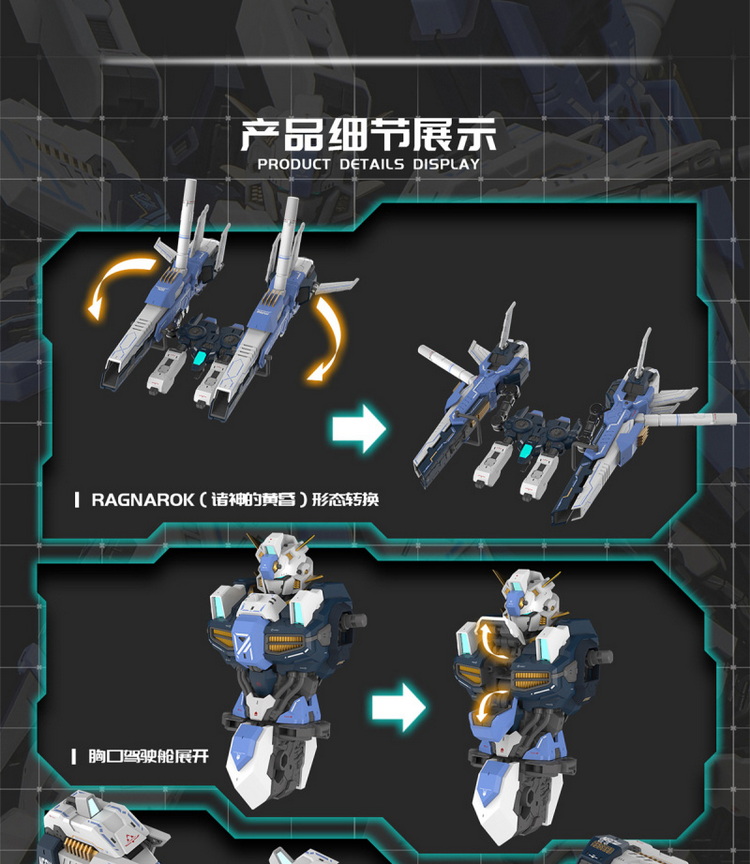 产品细节展示
PRODUCT DETAILS DISPLAY

RAGNAROK（诸神的黄昏）形态转换

胸口驾驶舱展开