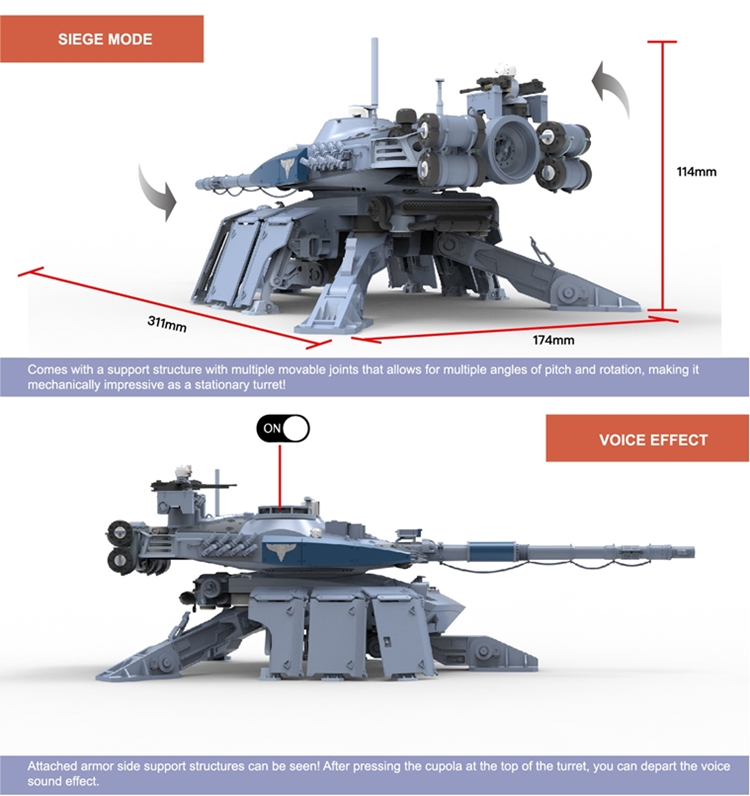 SIEGE MODE

114mm

311mm

174mm

Comes with a support structure with multiple movable joints that allows for multiple angles of pitch and rotation, making it mechanically impressive as a stationary turret!

ON

VOICE EFFECT

Attached armor side support structures can be seen! After pressing the cupola at the top of the turret, you can depart the voice sound effect.