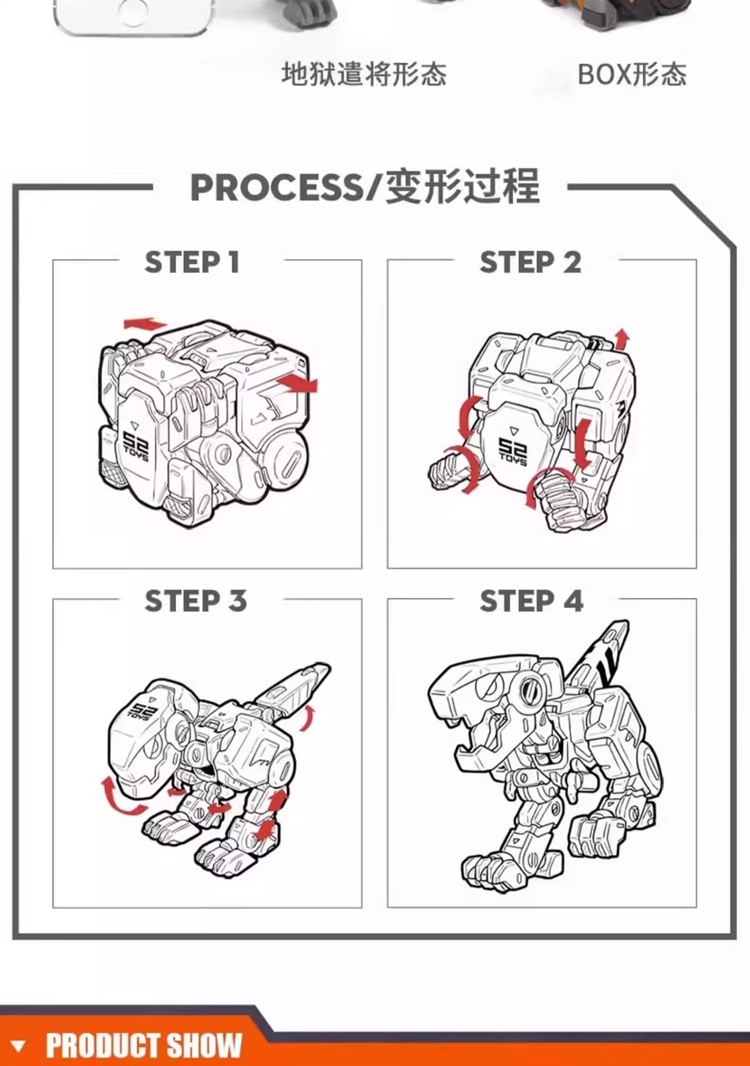 地狱遣将形态

BOX形态

PROCESS/变形过程

STEP 1

52 TOYS

STEP 2

52 TOYS

STEP 3

52 TOYS

STEP 4

PRODUCT SHOW